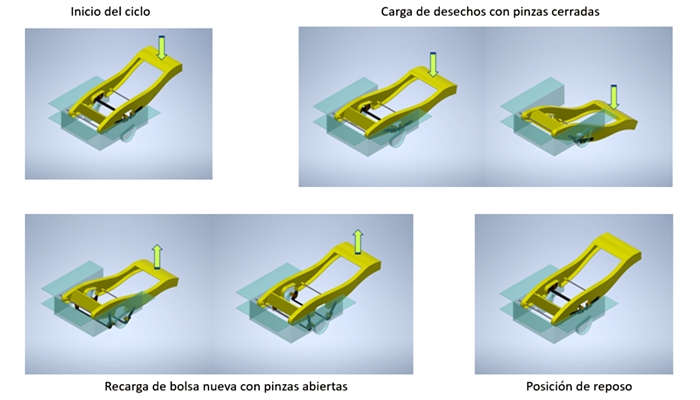 Inicio del ciclo

Carga de desechos con pinzas cerradas

Recarga de bolsa nueva con pinzas abiertas

Posición de reposo